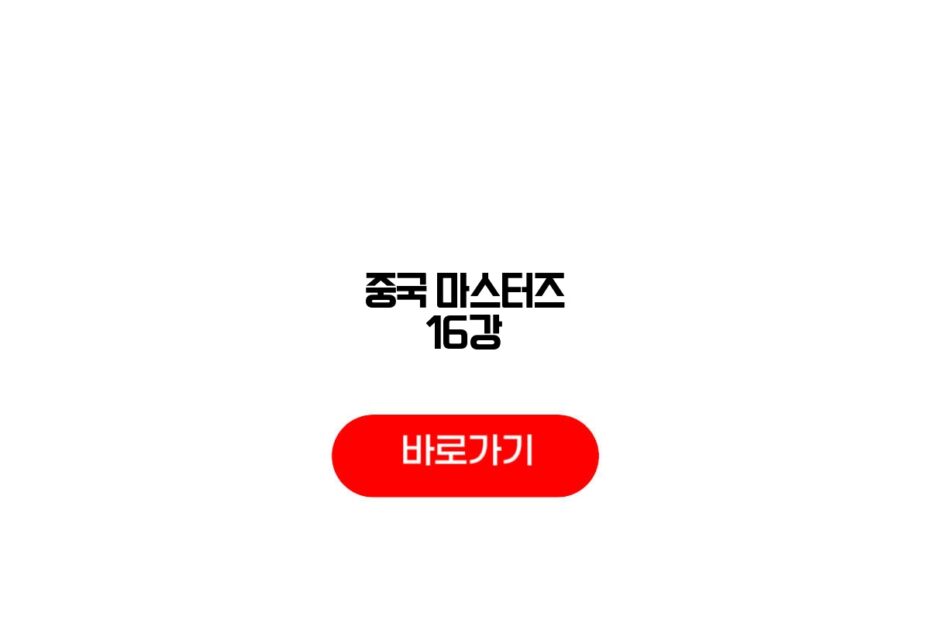 중국 마스터즈
16강

바로가기