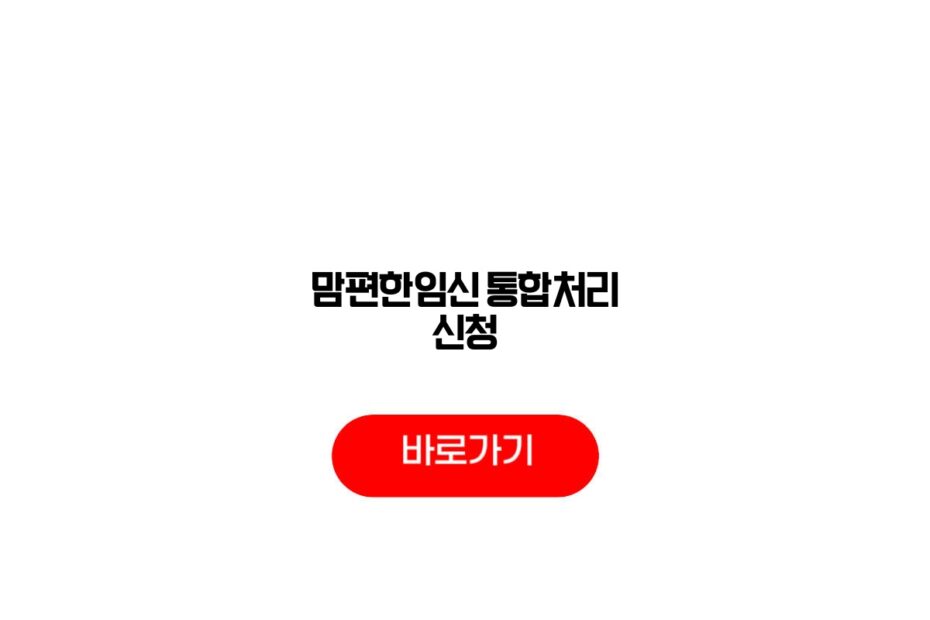 맘편한임신 통합처리 신청

바로가기