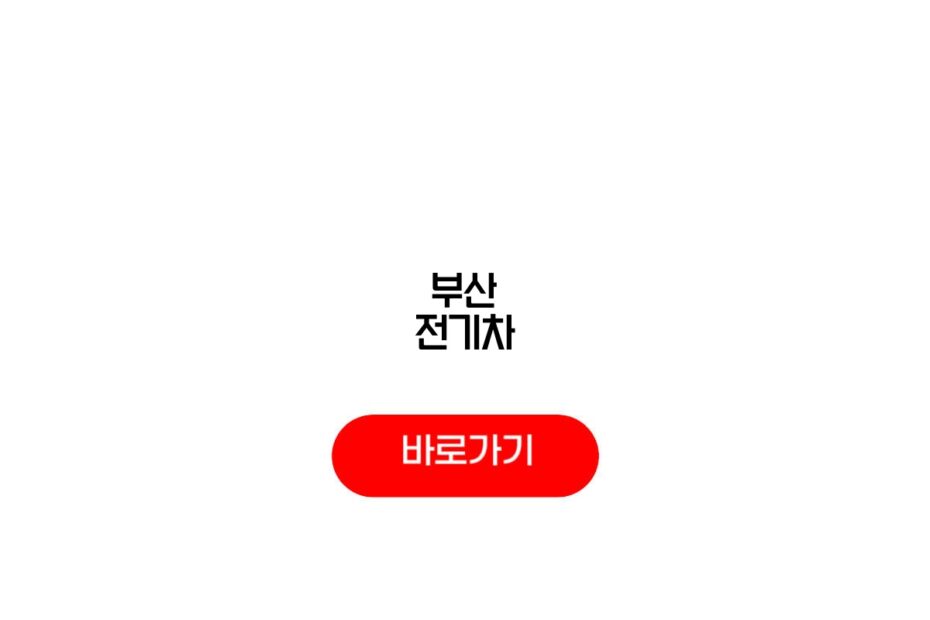 부산
전기차

바로가기