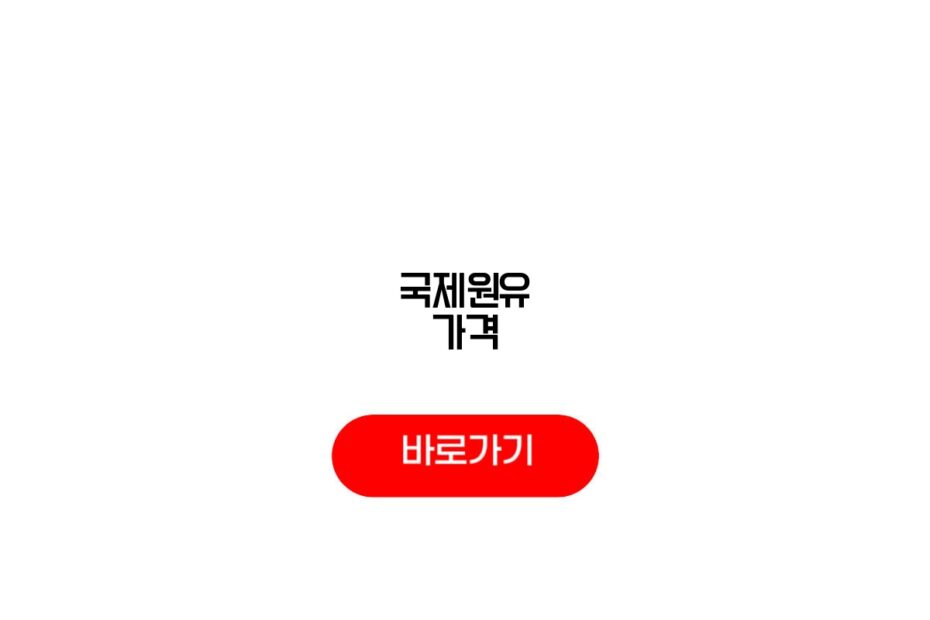 국제원유
가격

바로가기