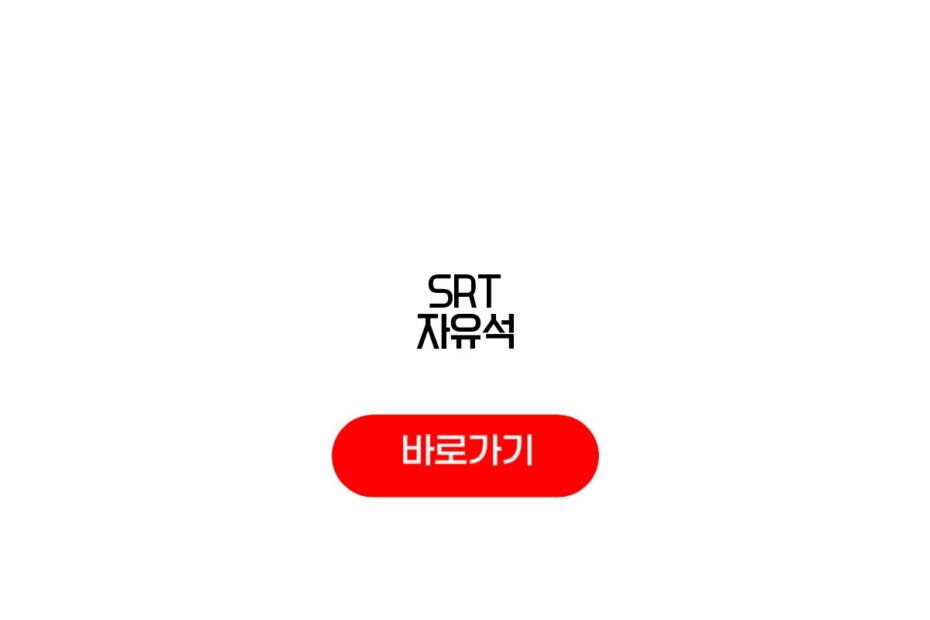 SRT
자유석

바로가기