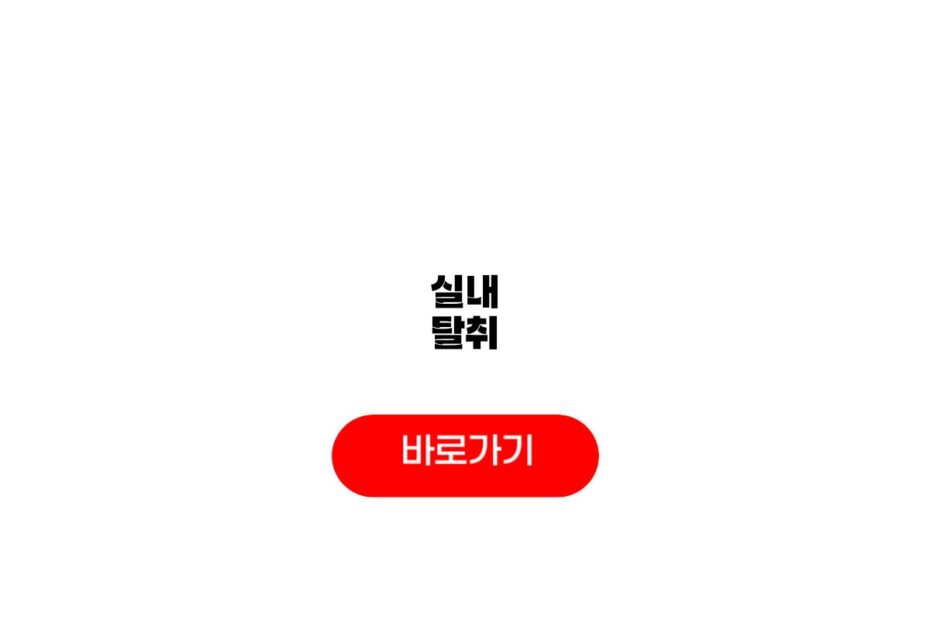 실내
탈취

바로가기