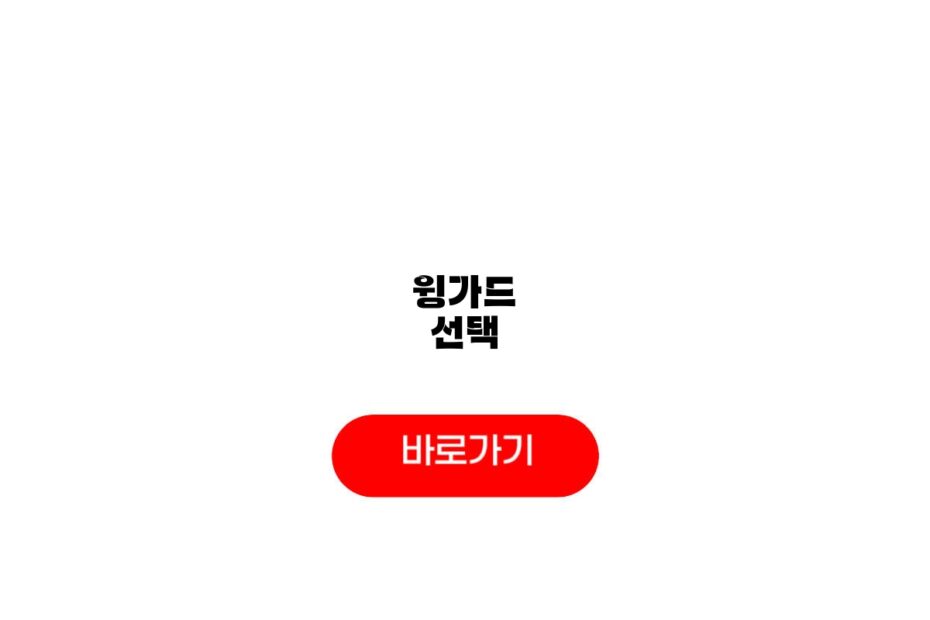 윙가드
선택

바로가기