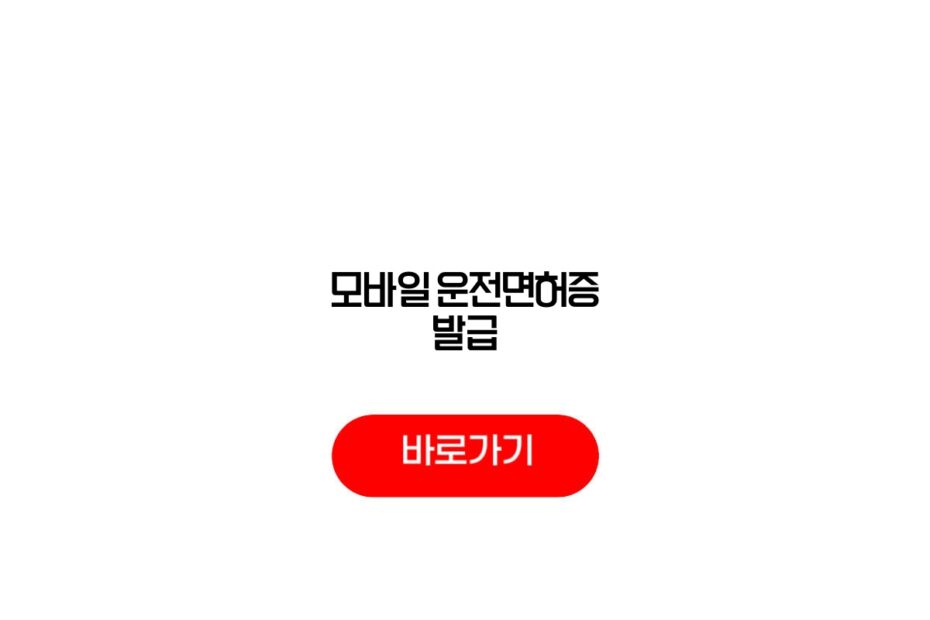 모바일 운전면허증 발급

바로가기