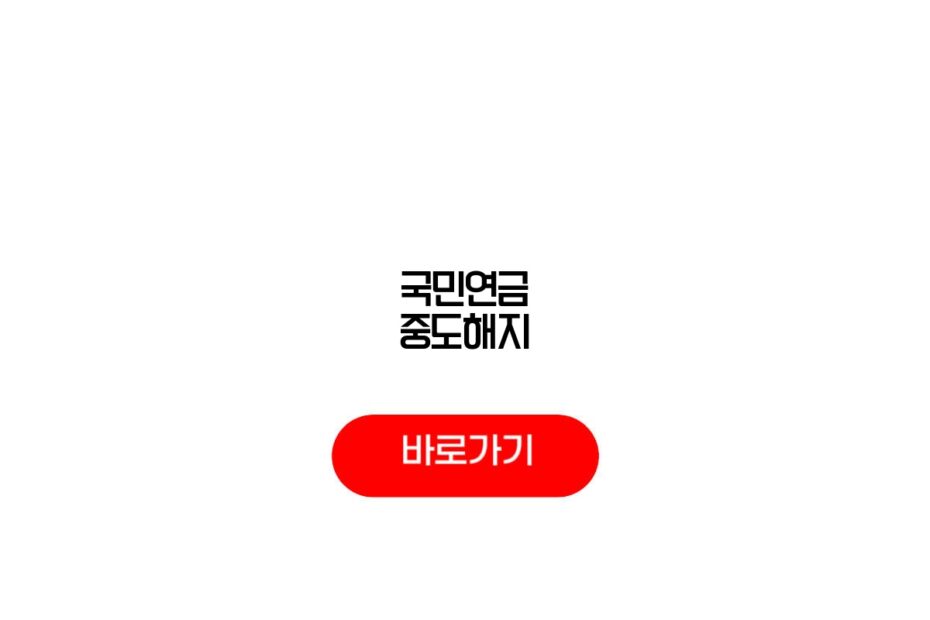 국민연금
중도해지

바로가기