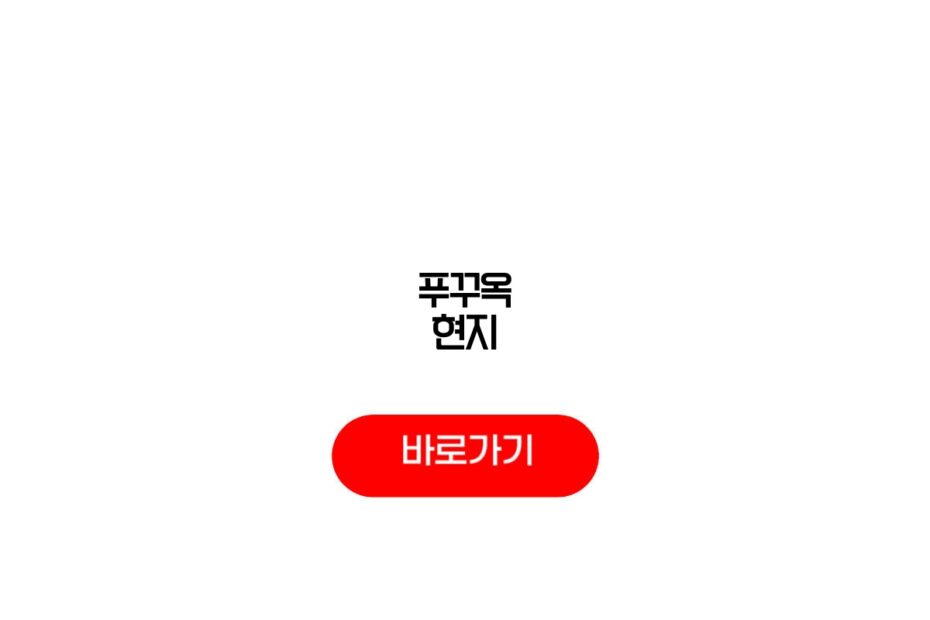 푸꾸옥
현지

바로가기