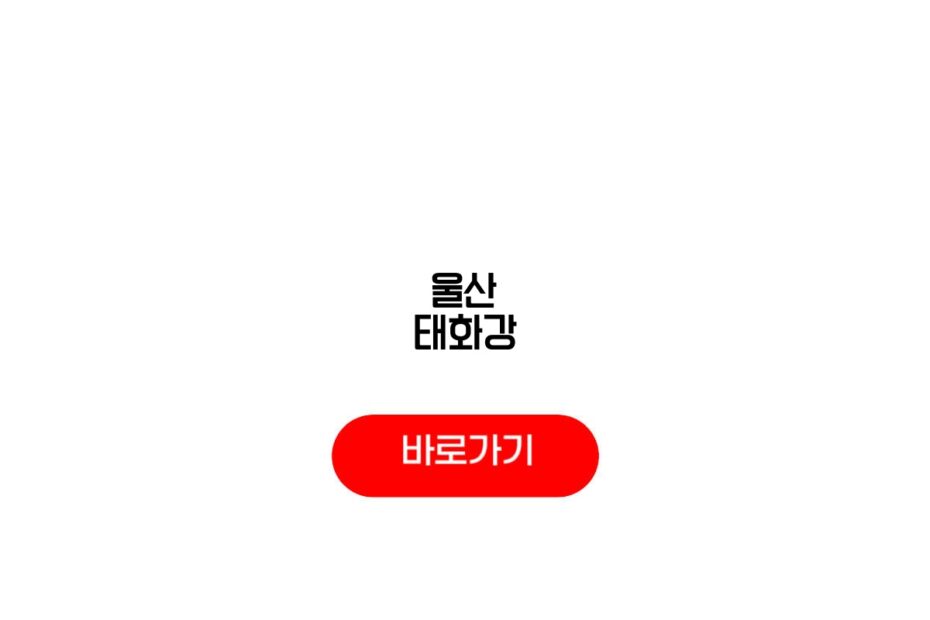 울산
태화강

바로가기