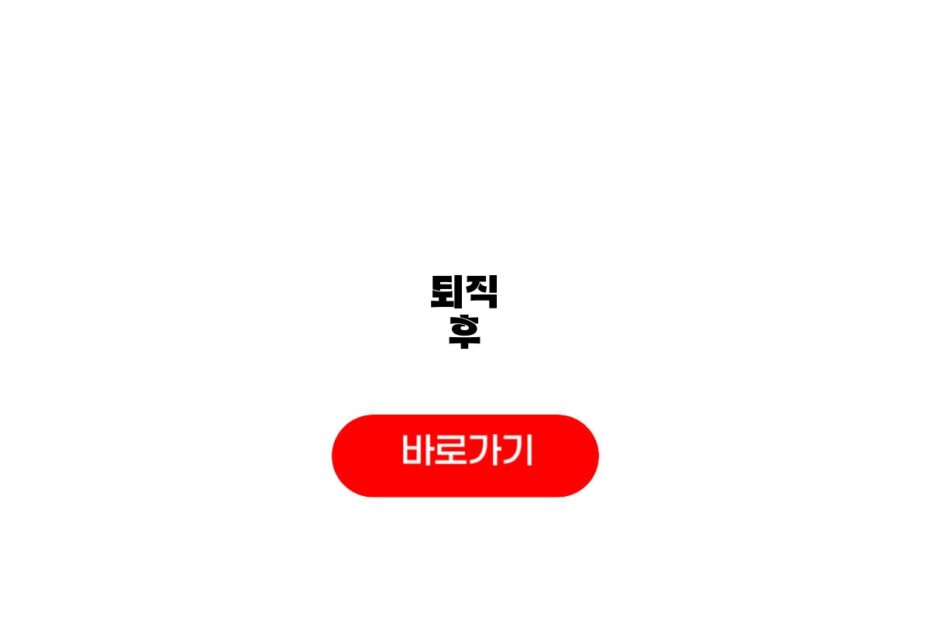 퇴직
후

바로가기