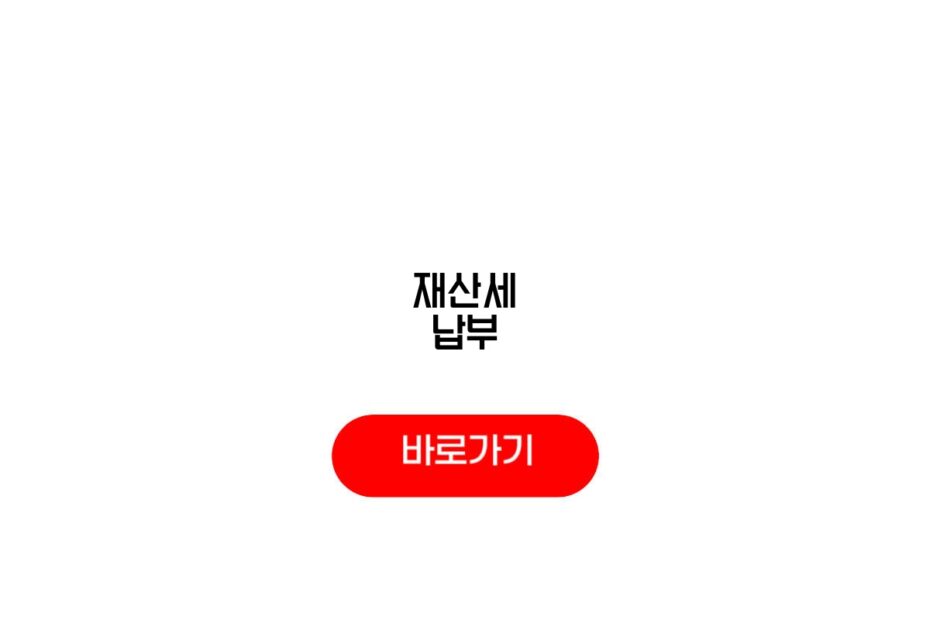 재산세
납부

바로가기