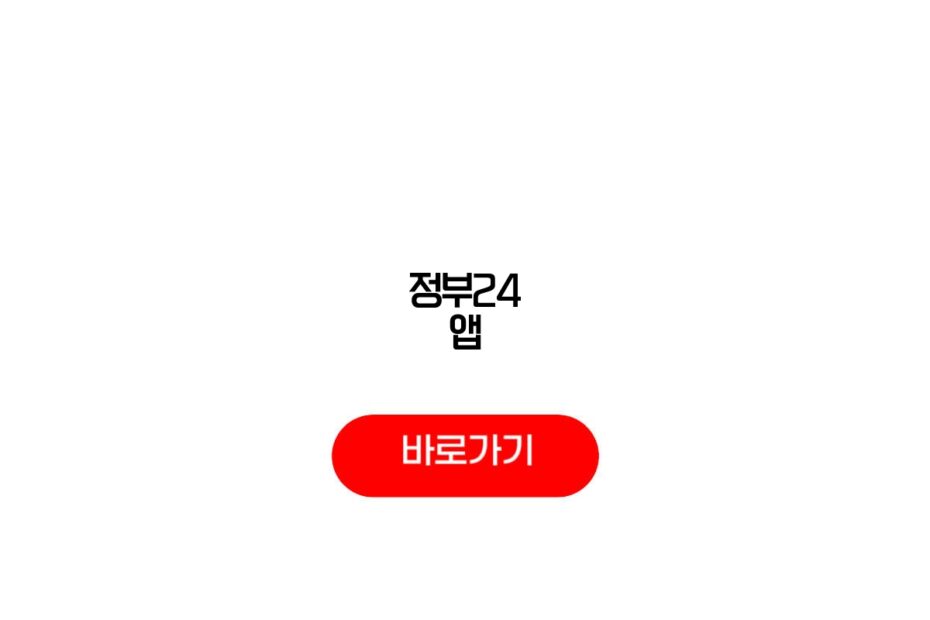 정부24
앱

바로가기