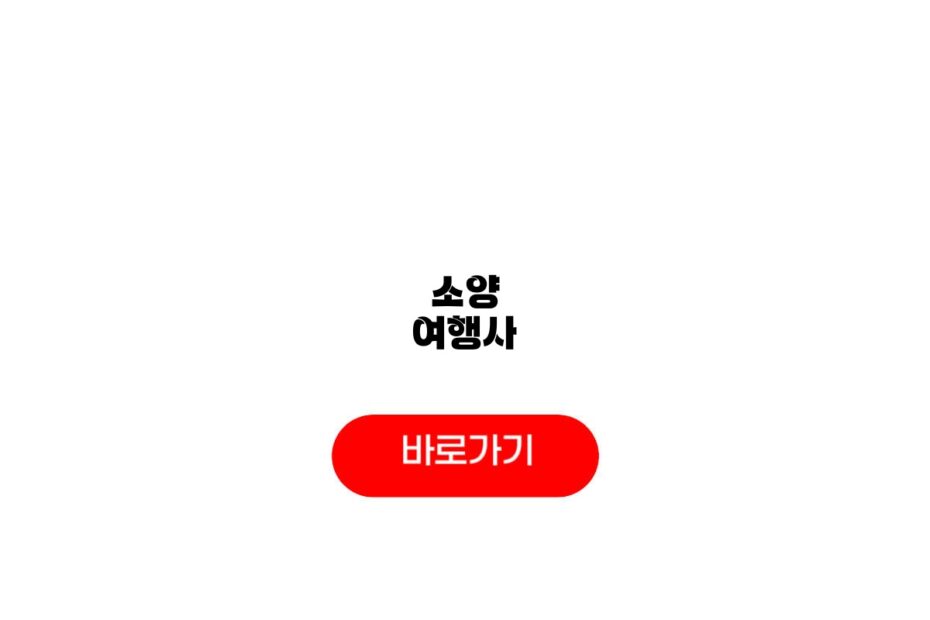 소양
여행사

바로가기