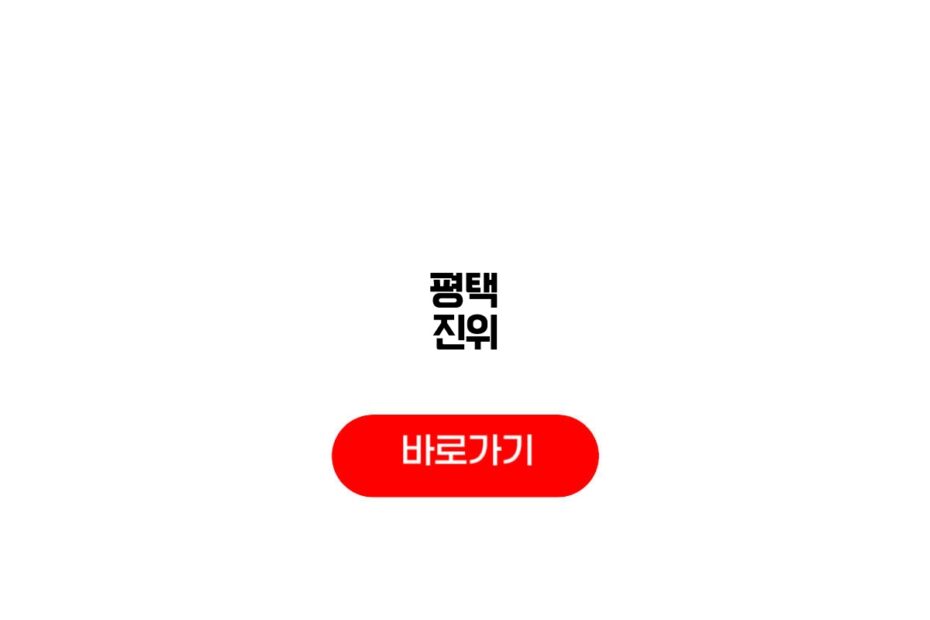 평택
진위

바로가기