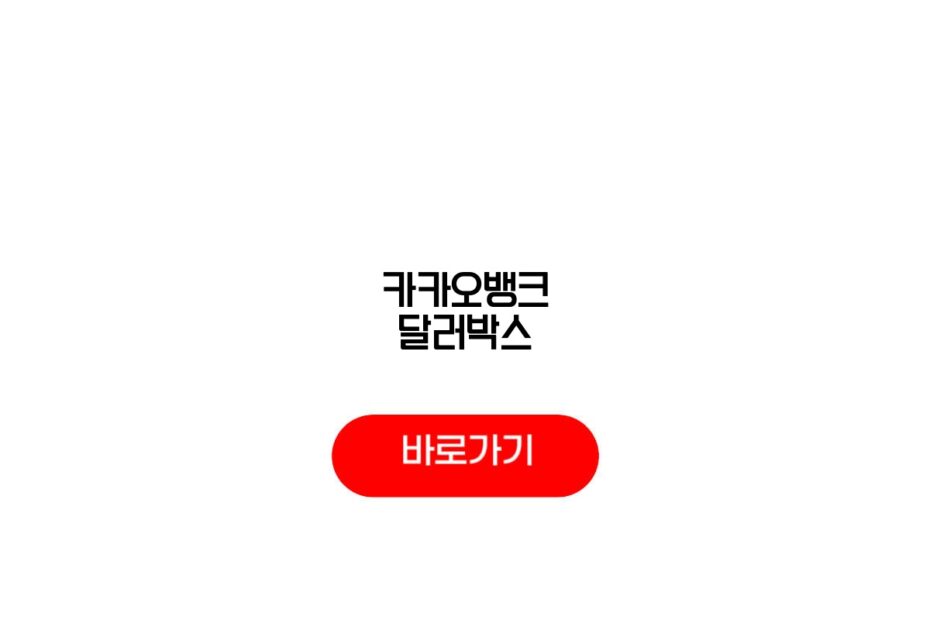 카카오뱅크
달러박스

바로가기