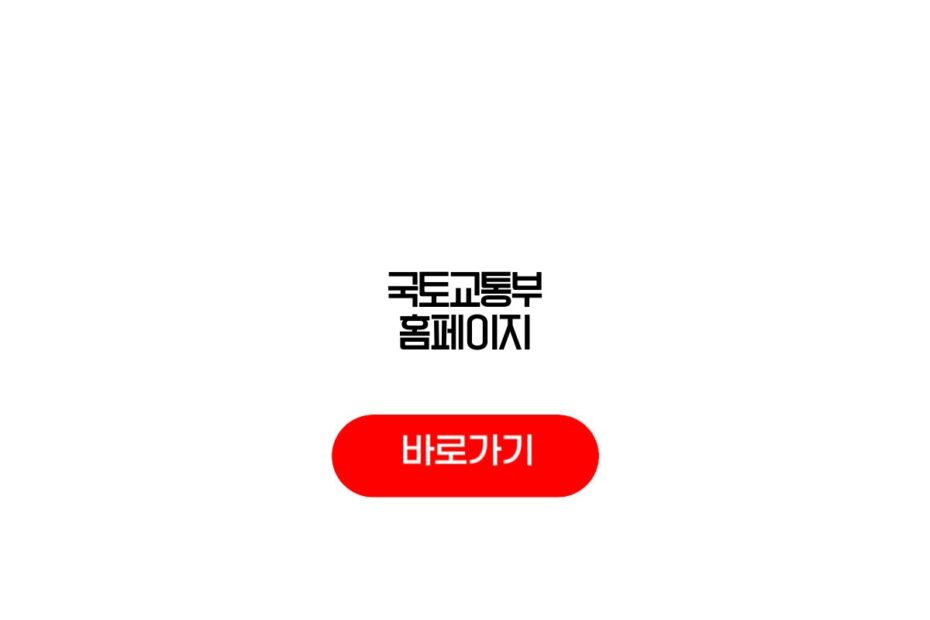 국토교통부
홈페이지

바로가기