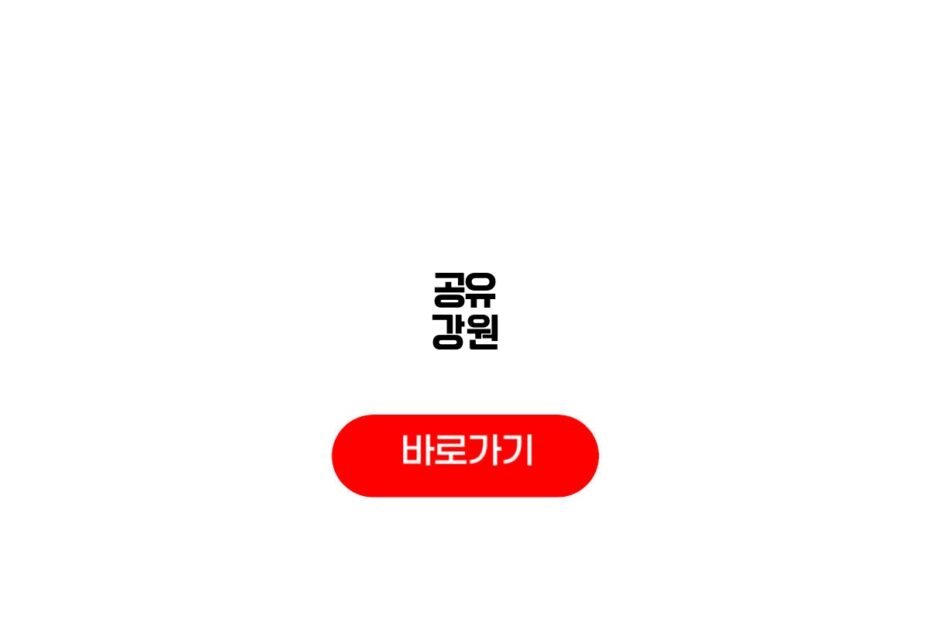 공유
강원

바로가기