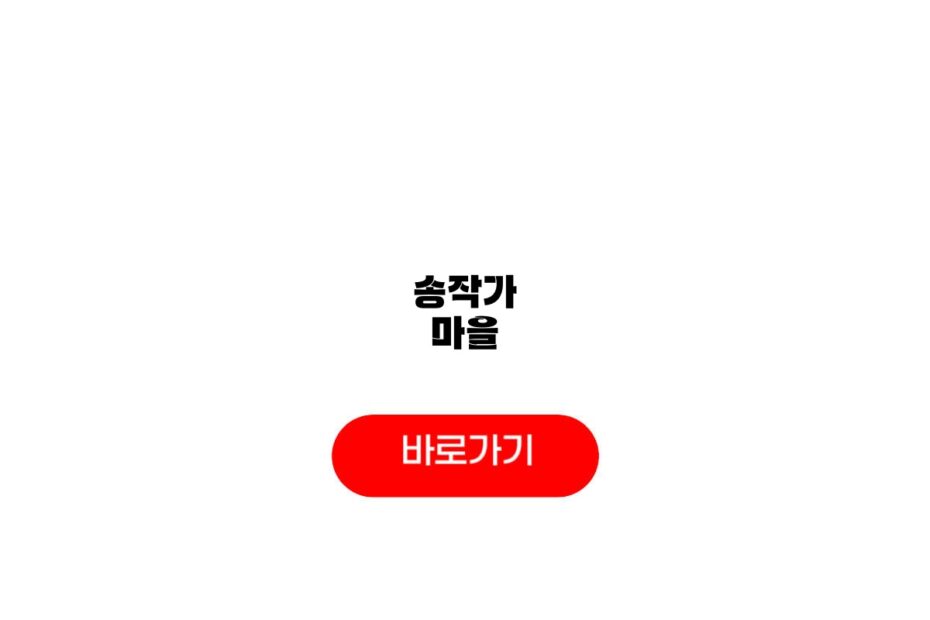 송작가
마을

바로가기