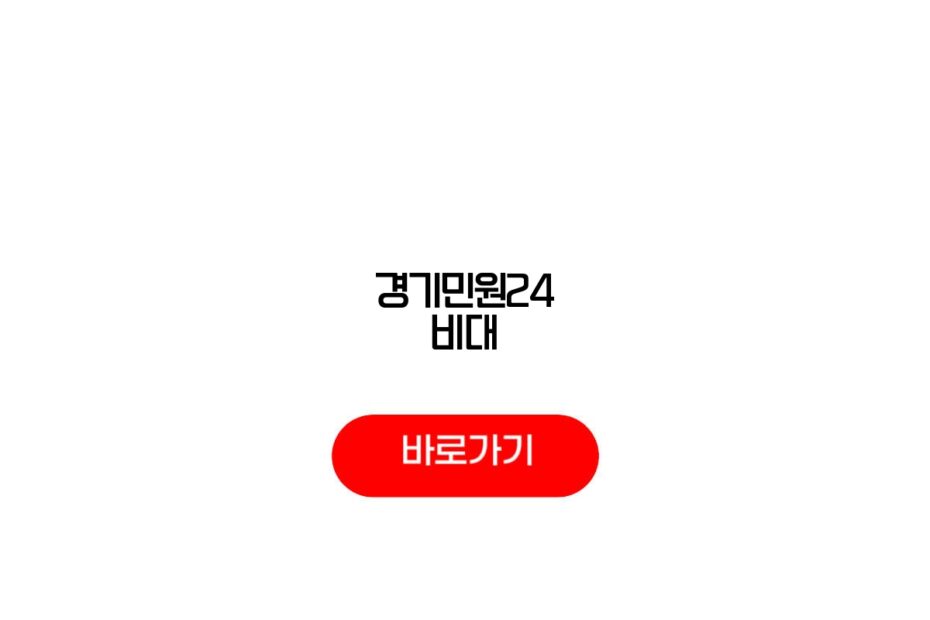 경기민원24
비대

바로가기