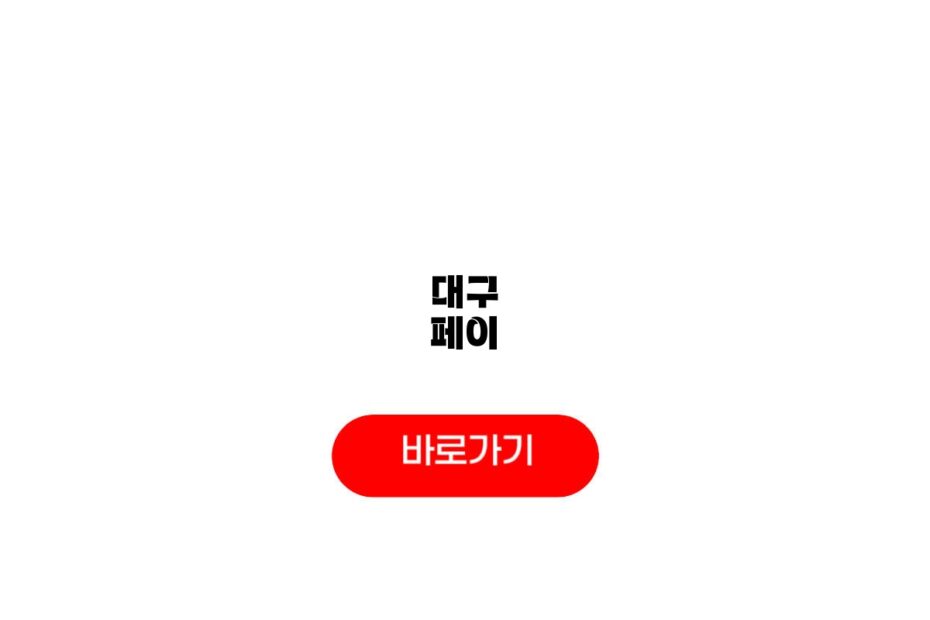 대구
페이

바로가기