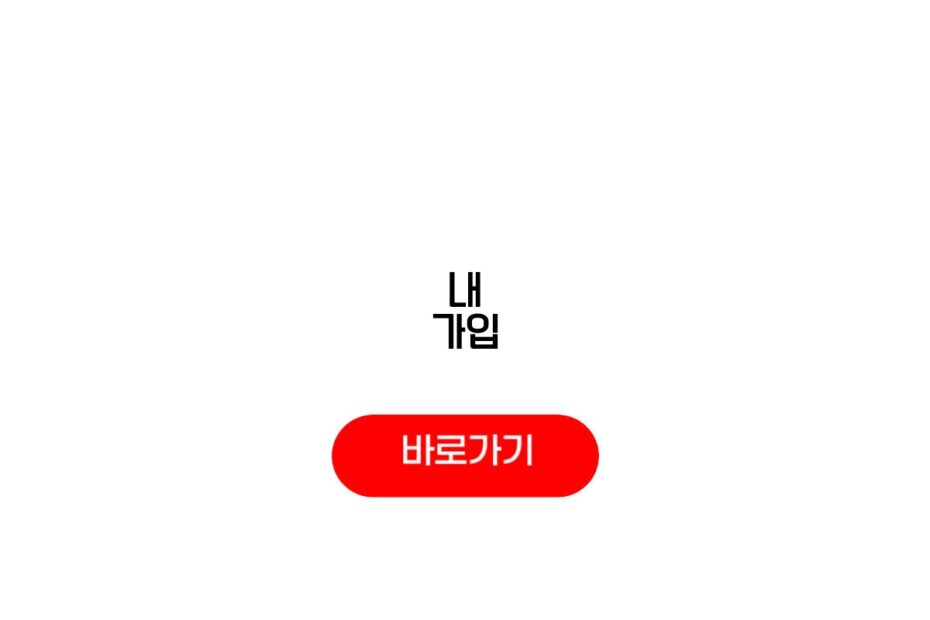 내
가입

바로가기