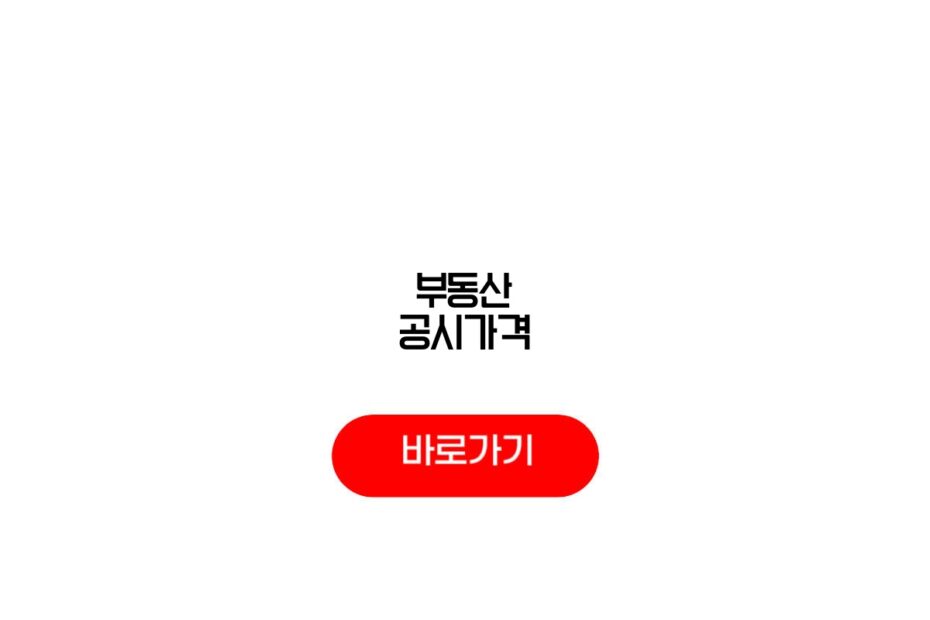 부동산
공시가격

바로가기