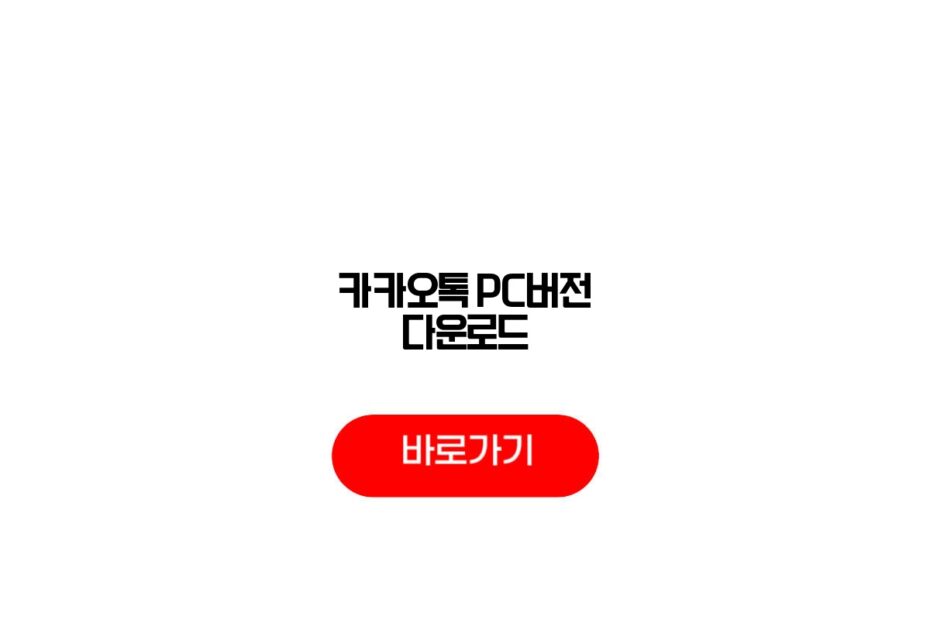 카카오톡 PC버전
다운로드

바로가기