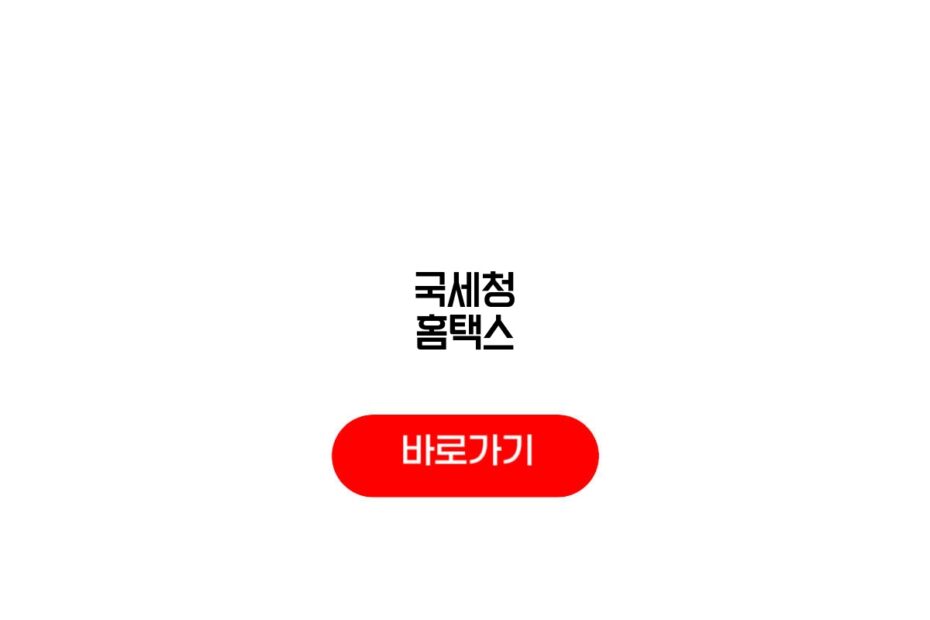 국세청
홈택스

바로가기