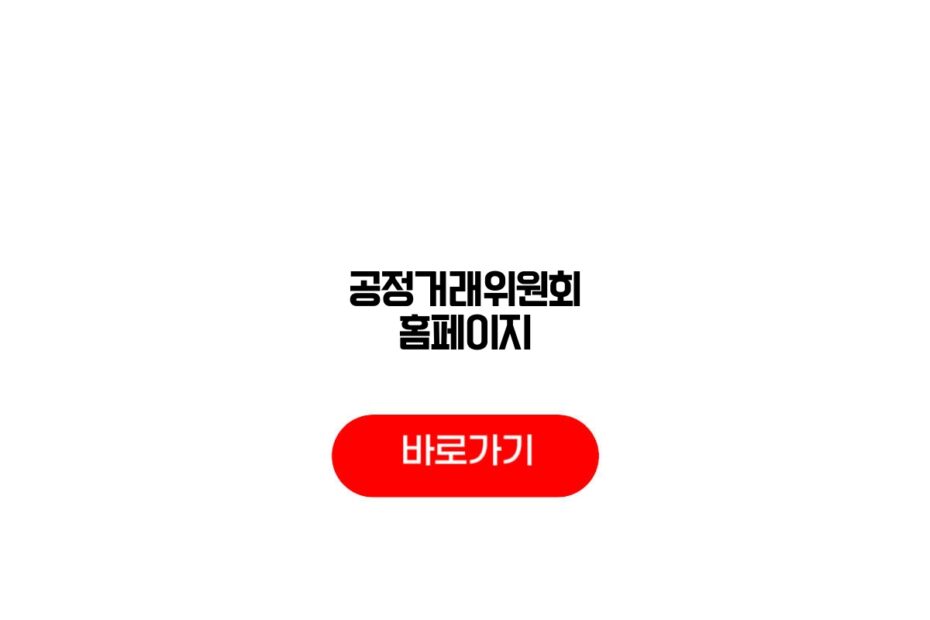 공정거래위원회
홈페이지

바로가기