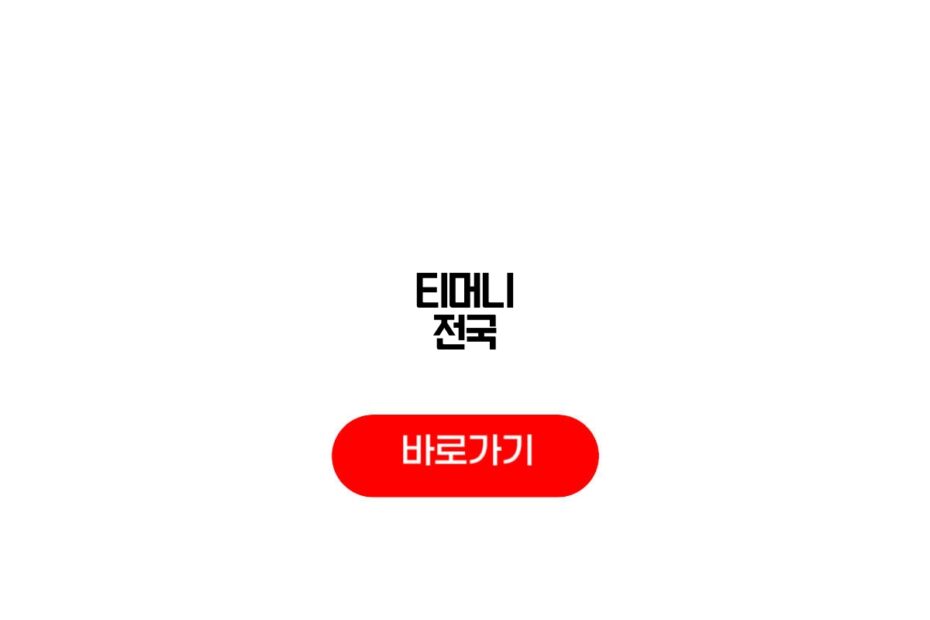 티머니
전국

바로가기