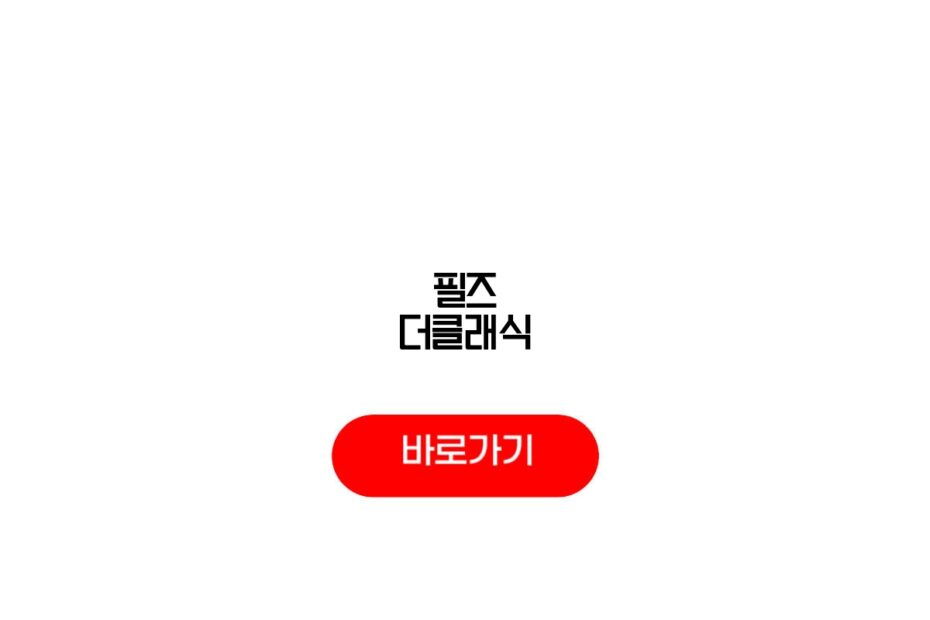 필즈
더클래식

바로가기