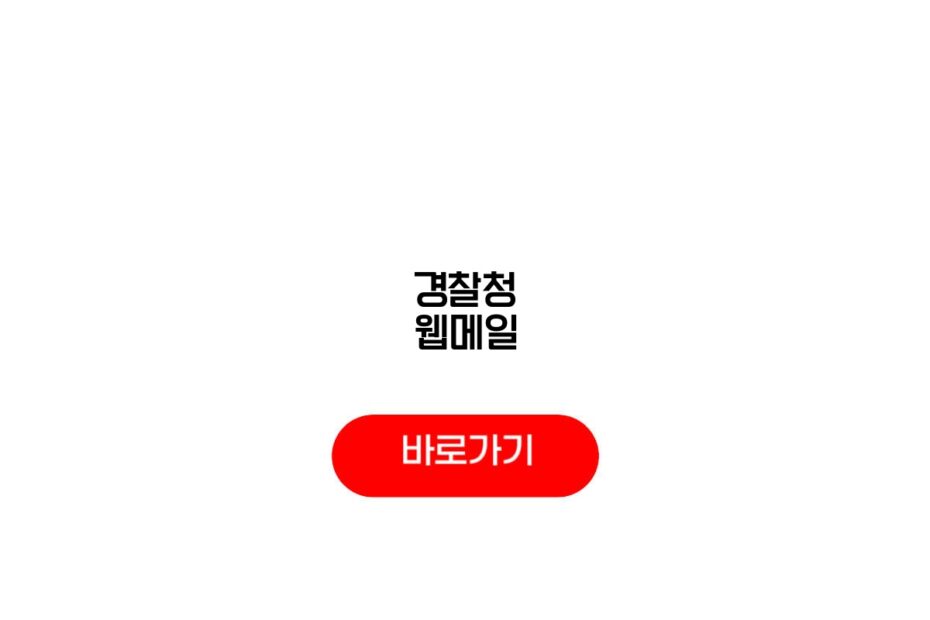 경찰청
웹메일

바로가기