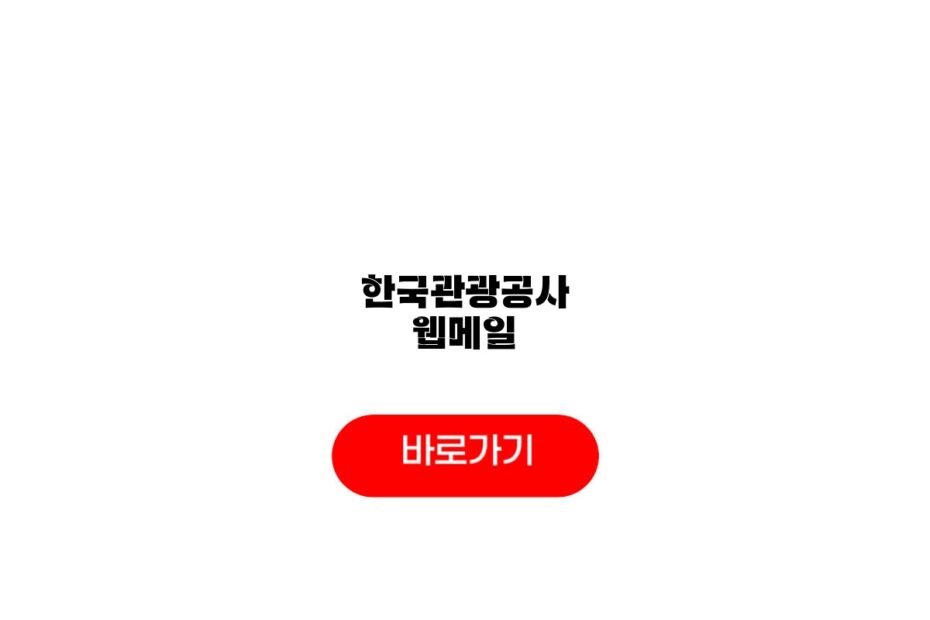 한국관광공사
웹메일

바로가기