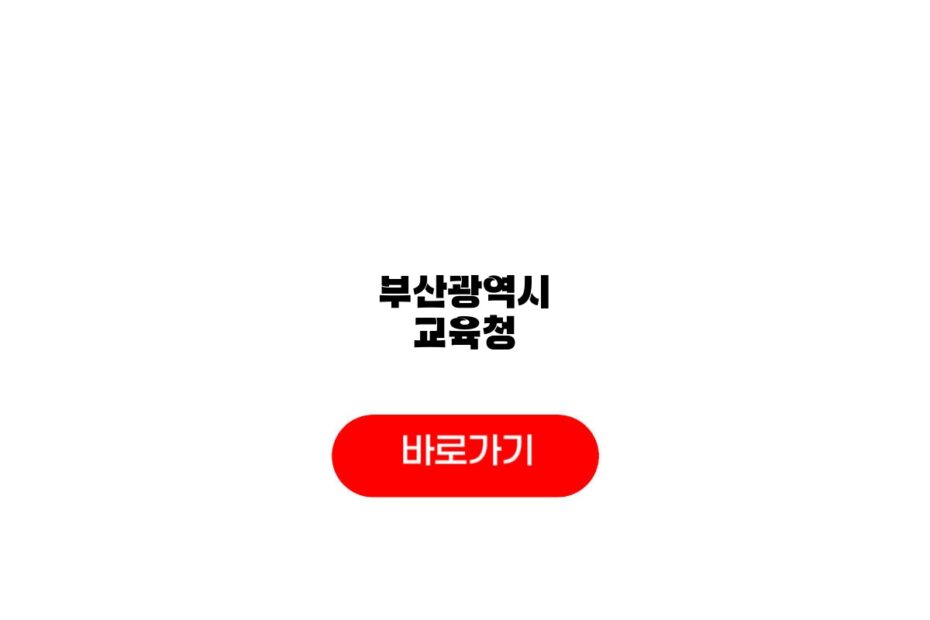 부산광역시
교육청

바로가기