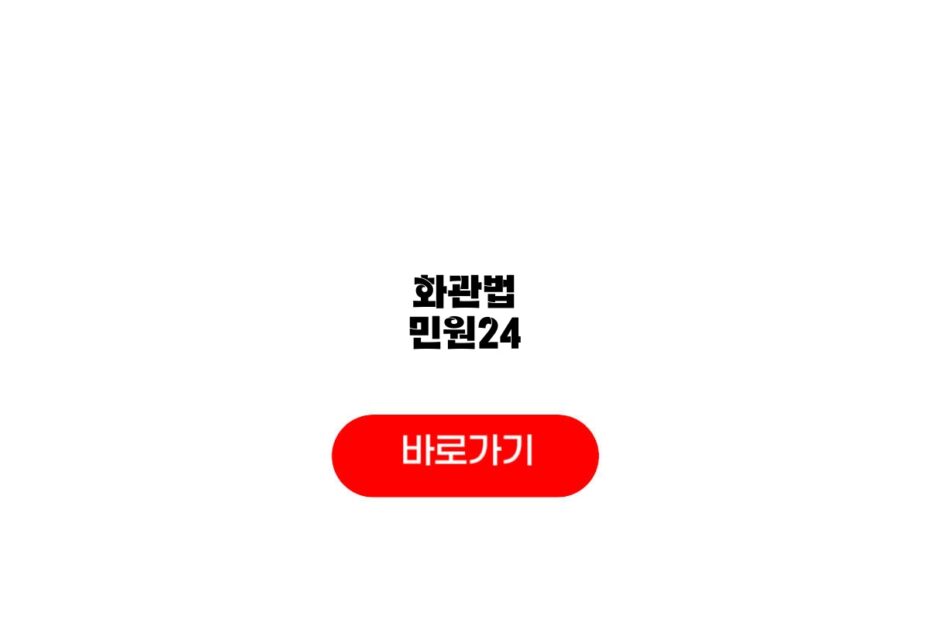 화관법
민원24

바로가기