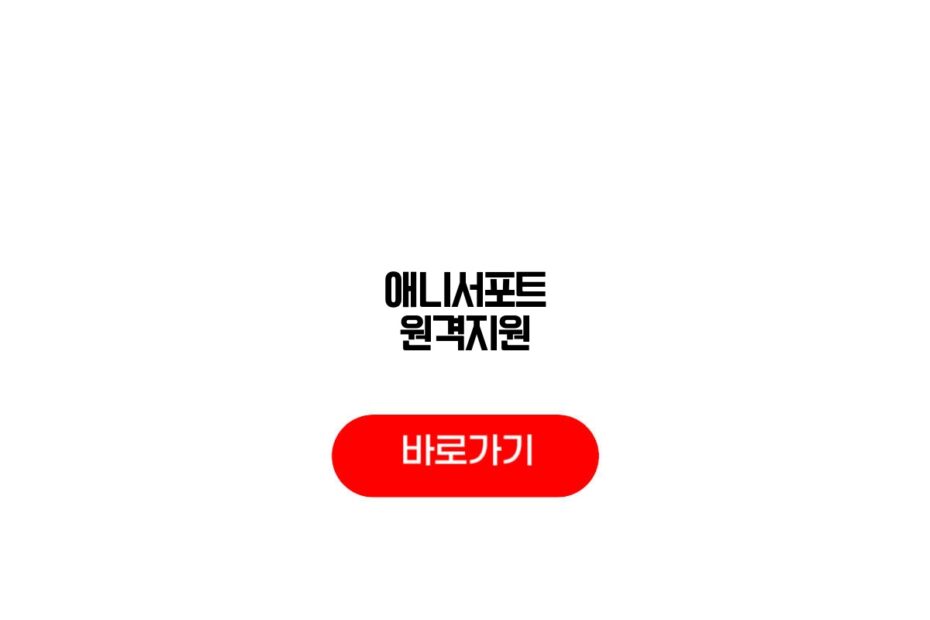 애니서포트
원격지원

바로가기