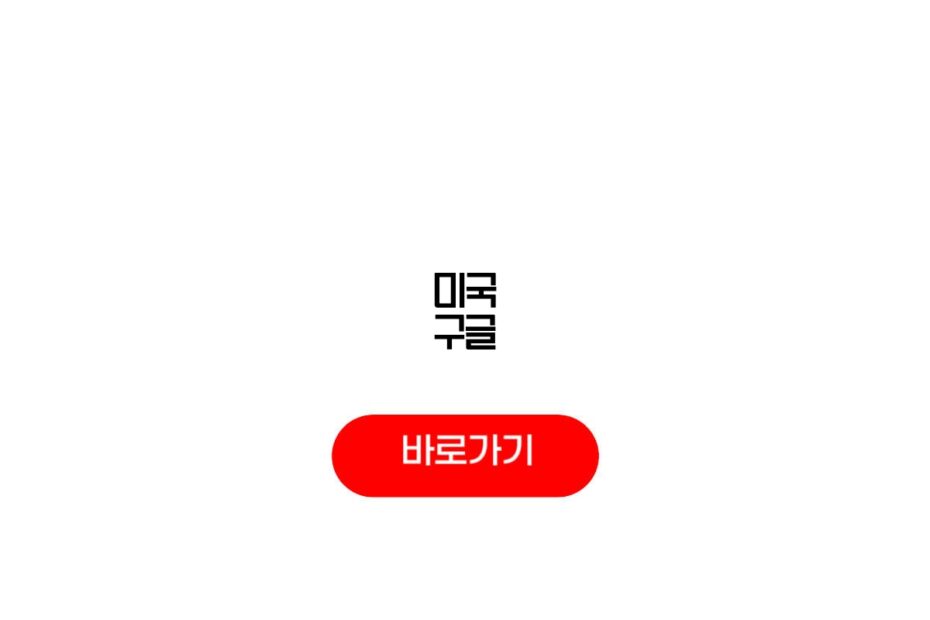 미국
구글

바로가기