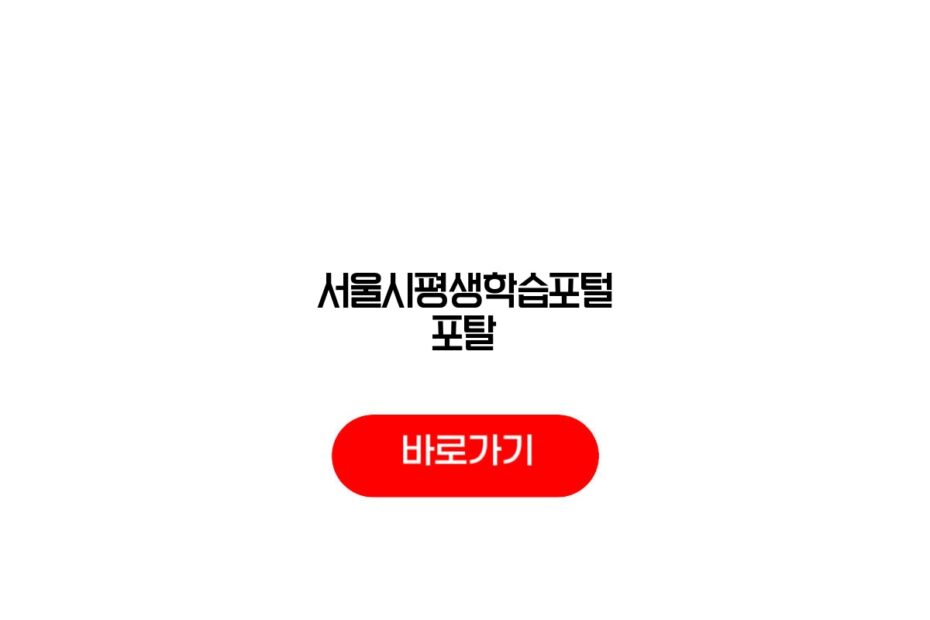 서울시평생학습포털 포탈

바로가기