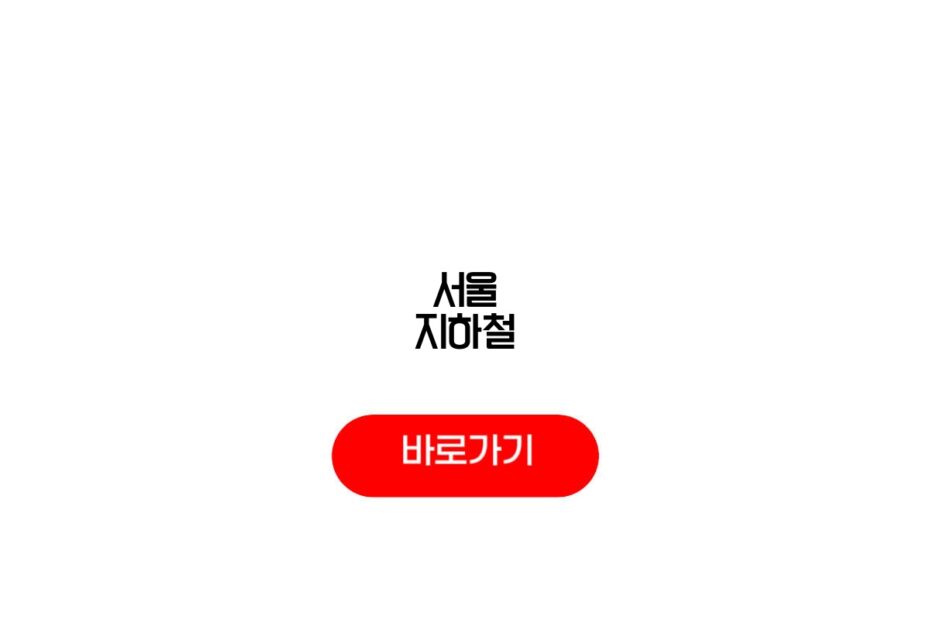 서울
지하철

바로가기