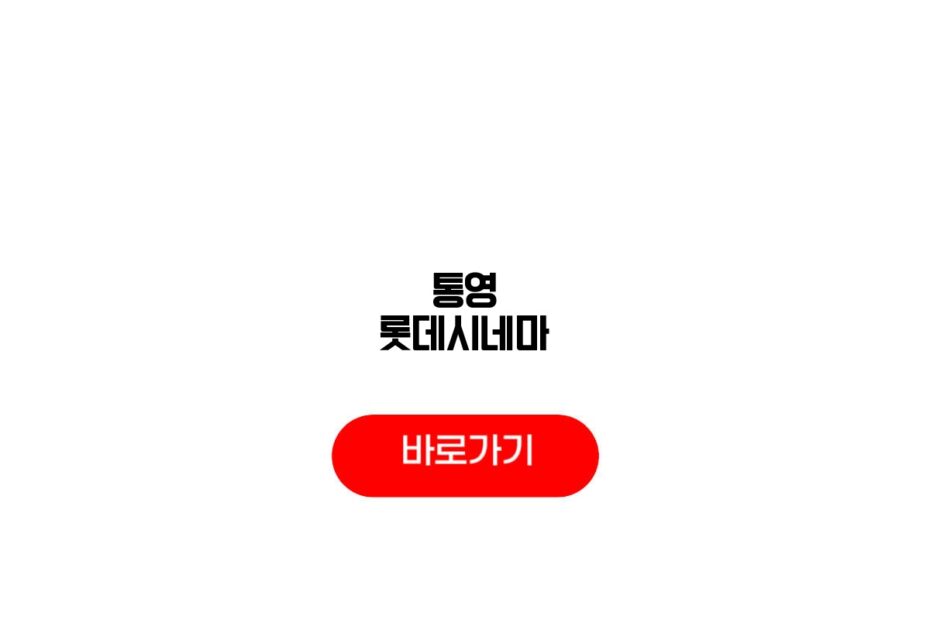 통영
롯데시네마

바로가기