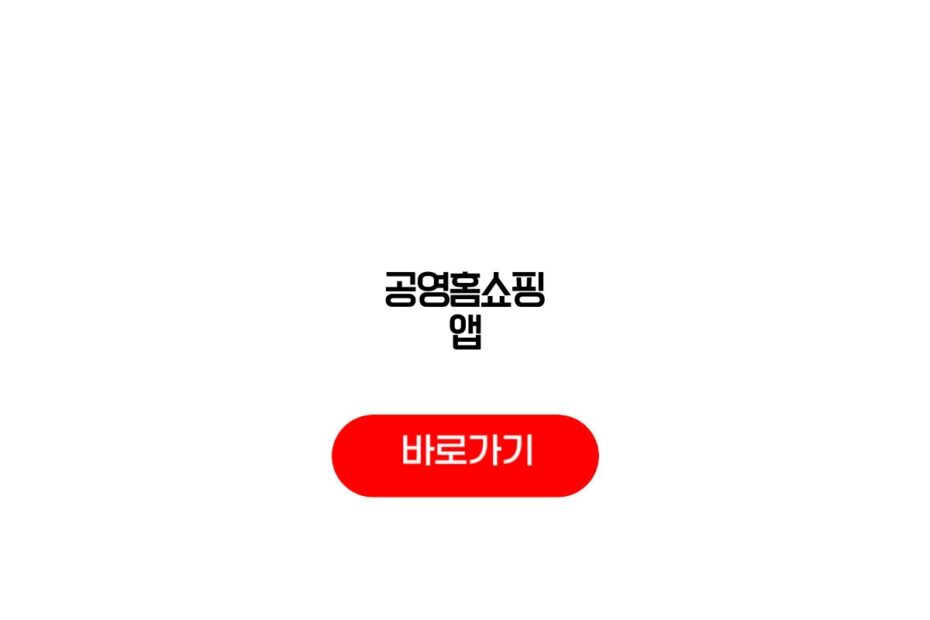 공영홈쇼핑
앱

바로가기