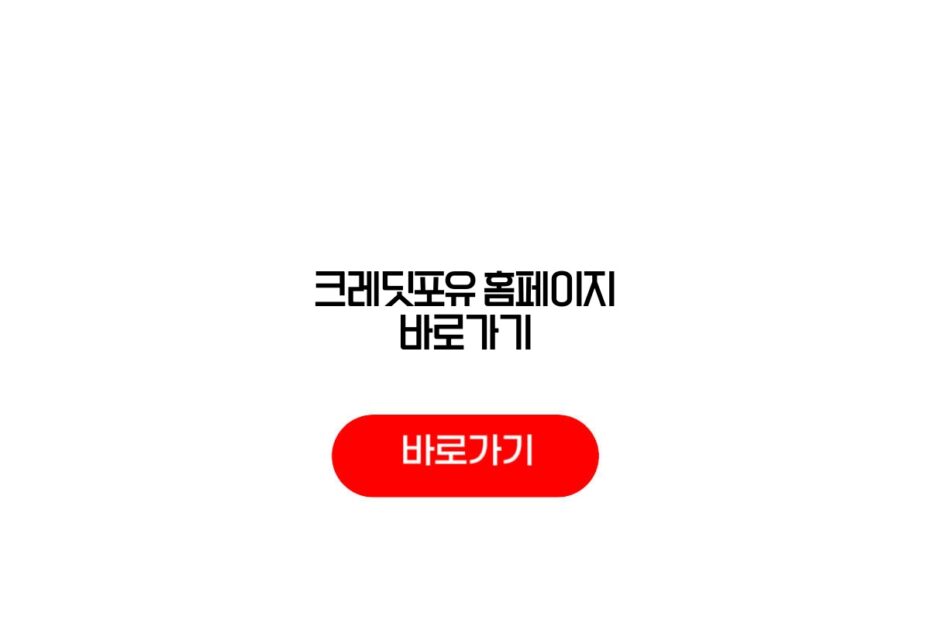 크레딧포유 홈페이지
바로가기

바로가기