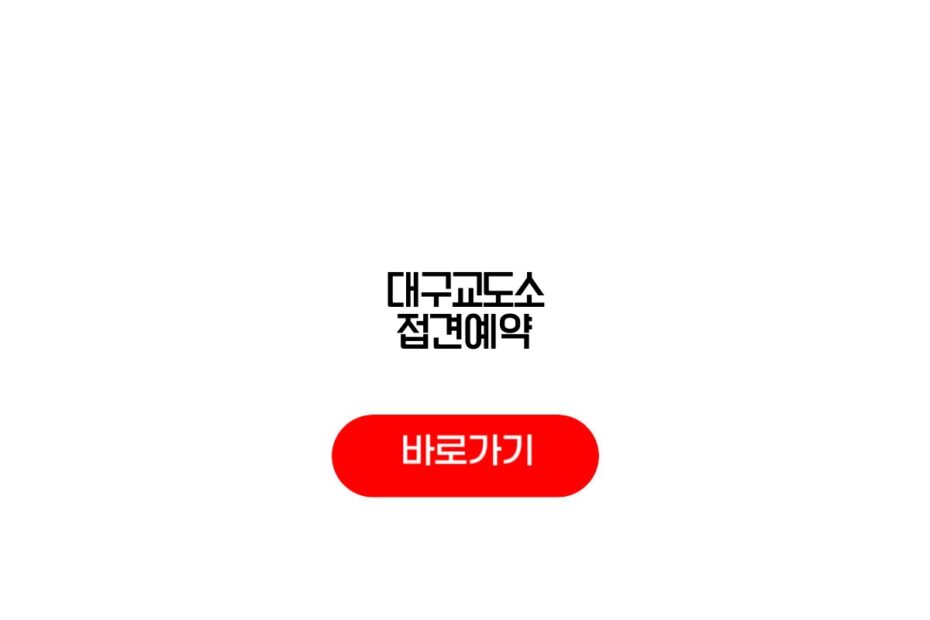 대구교도소
접견예약

바로가기