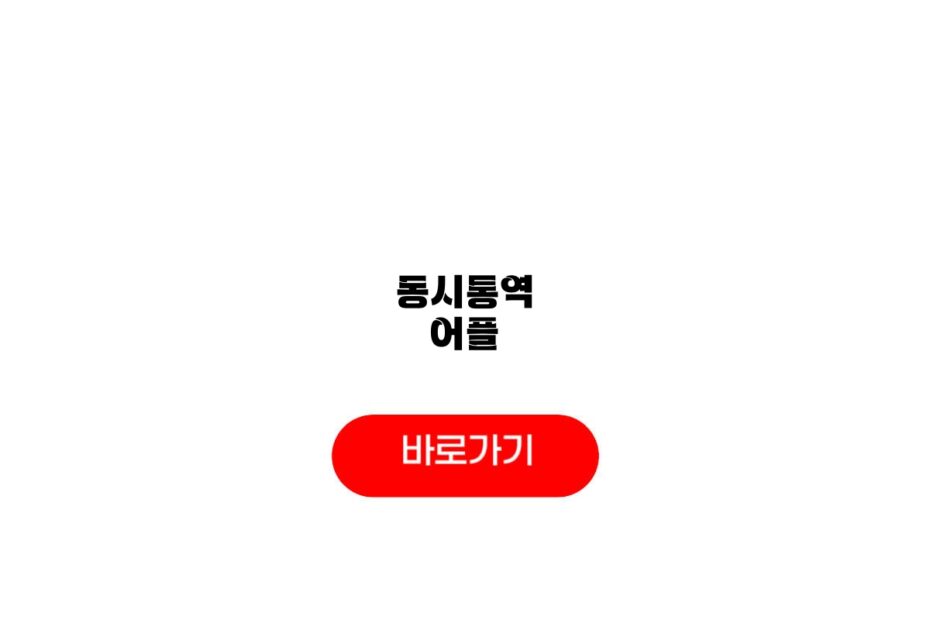 동시통역
어플

바로가기