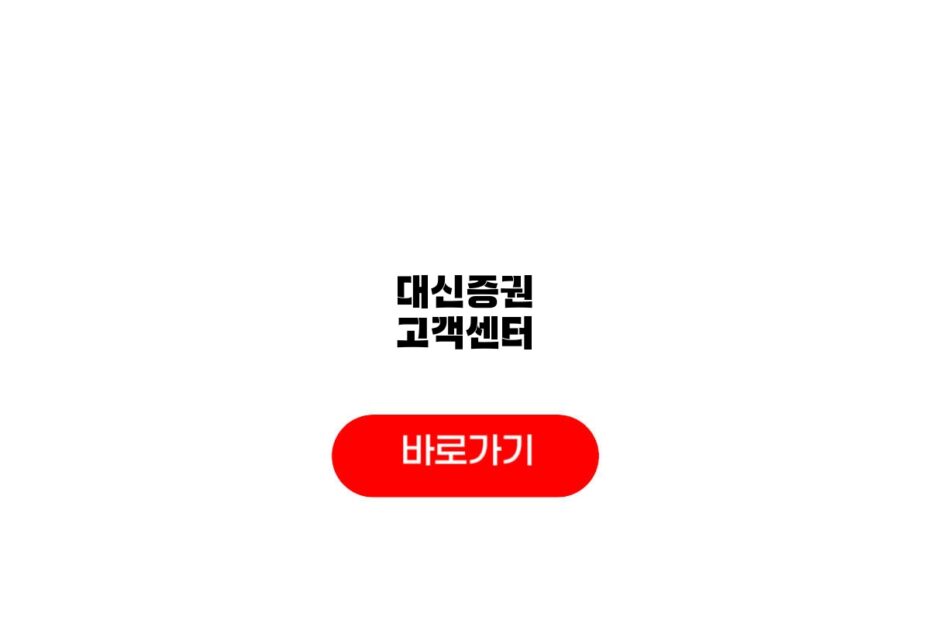 대신증권
고객센터

바로가기