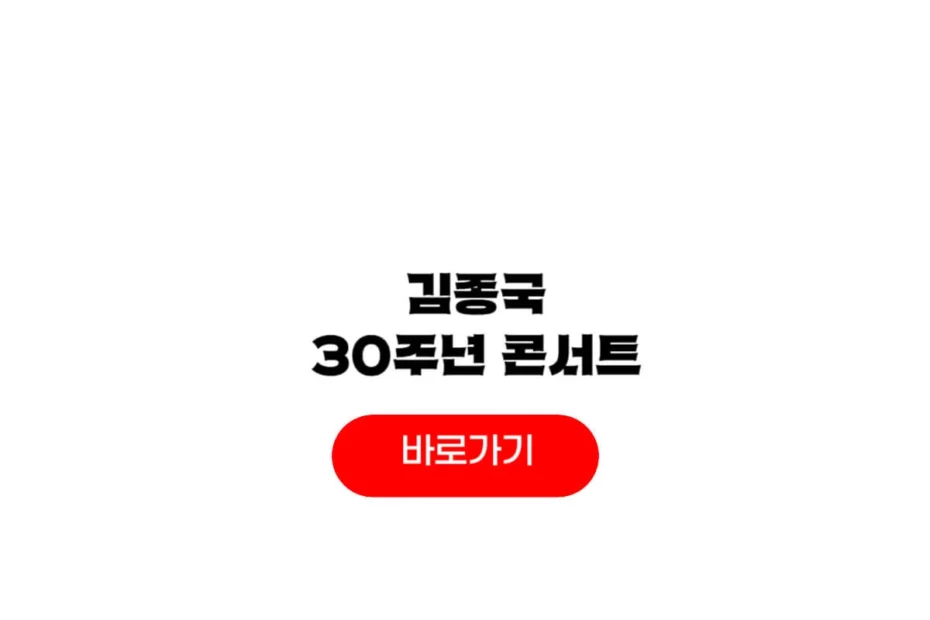 김종국
30주년 콘서트

바로가기