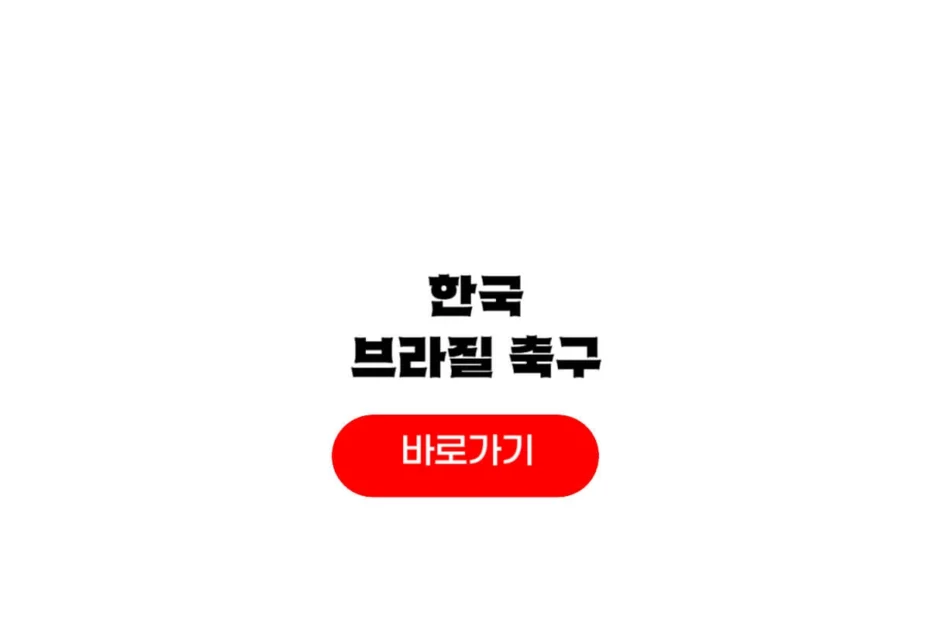 한국
브라질 축구

바로가기