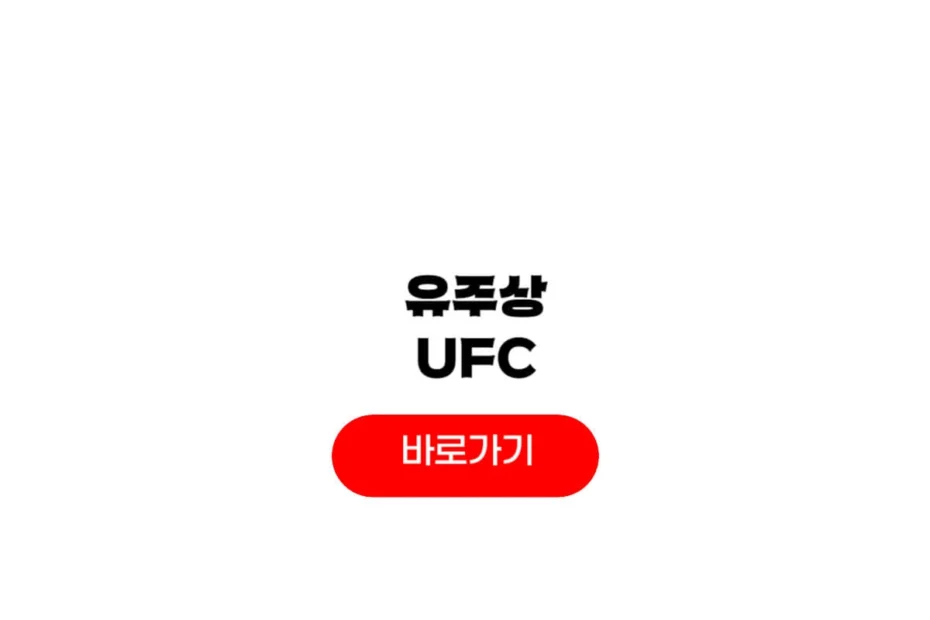 유주상
UFC

바로가기